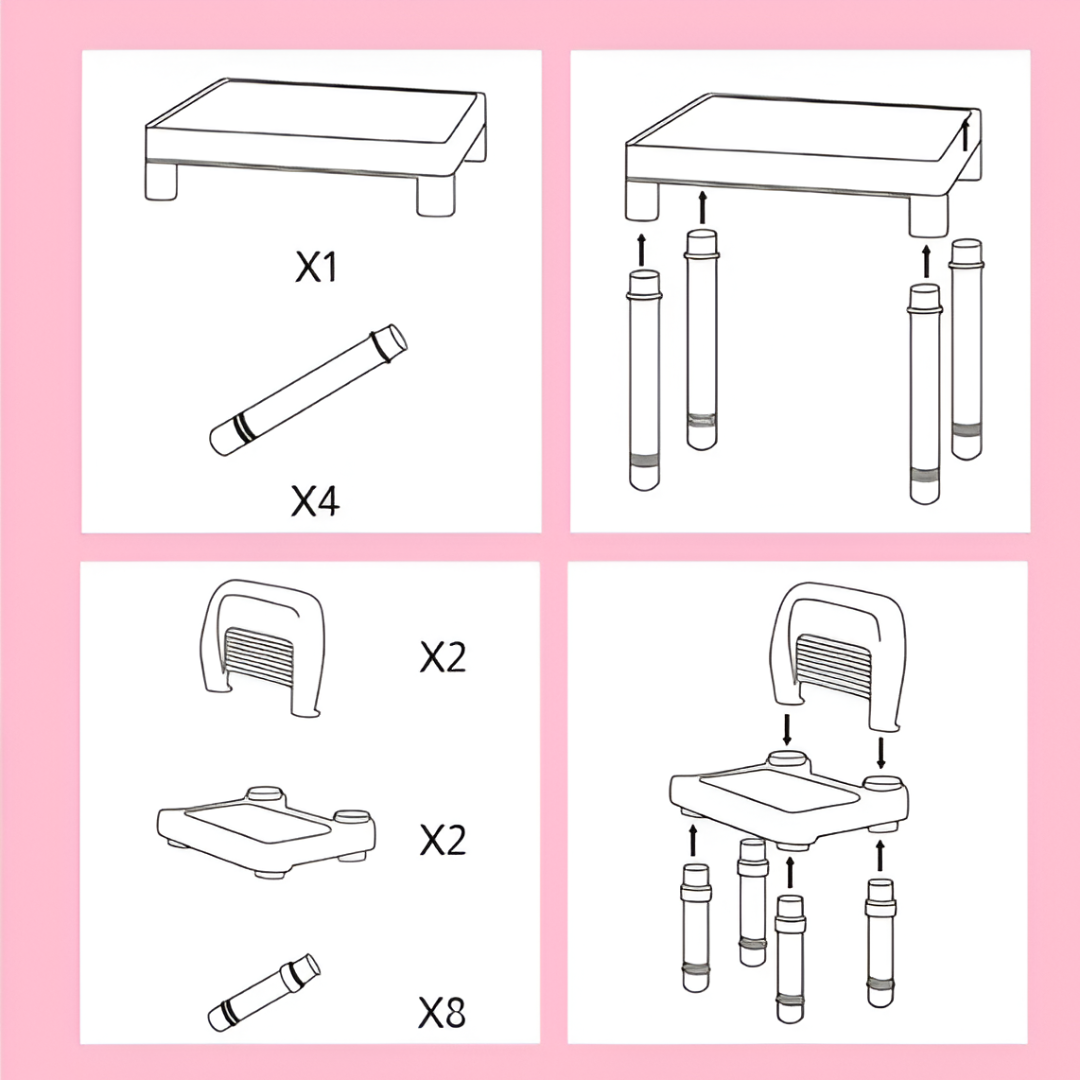 X1

X4

X2

X2

X8