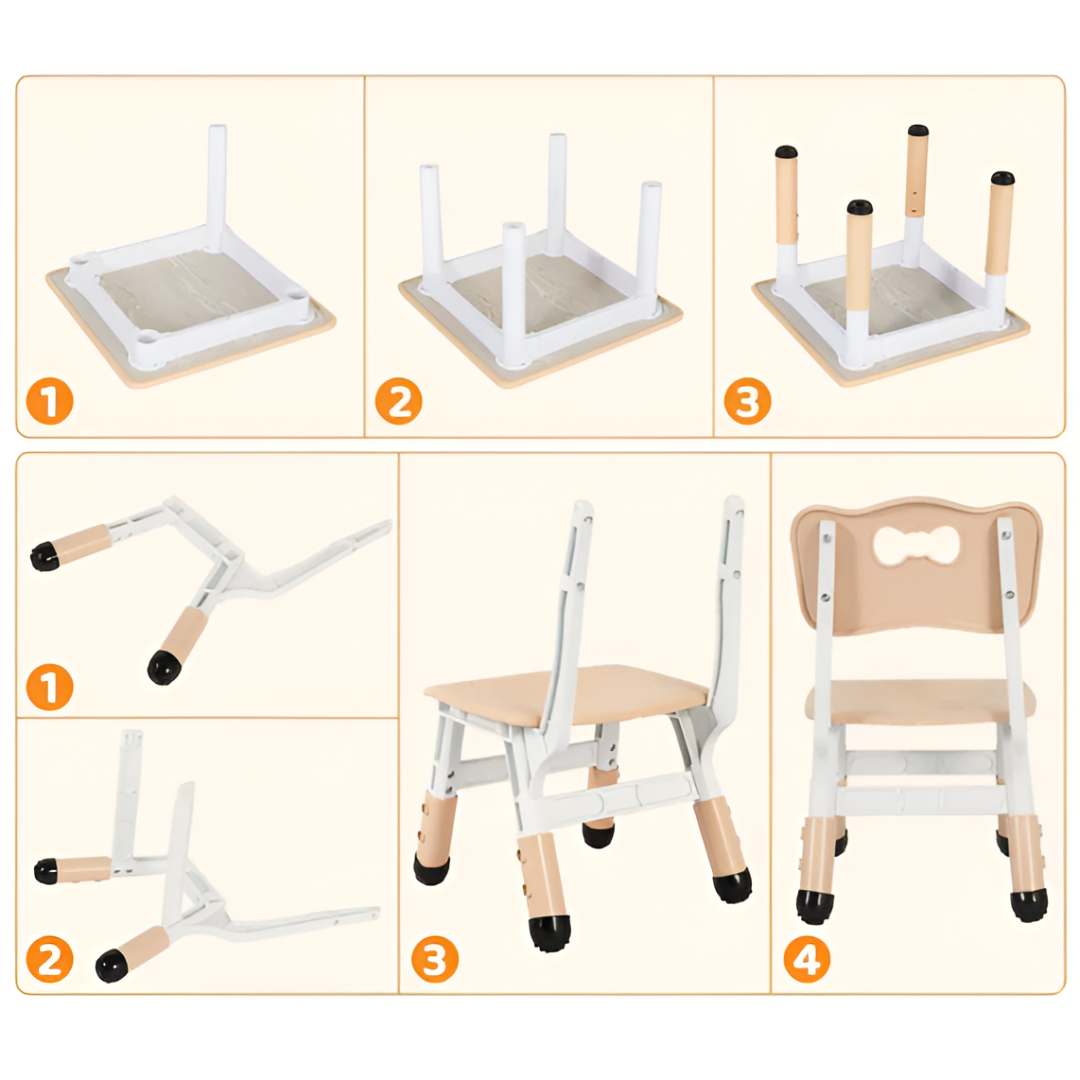 1

2

3

1

2

3

4