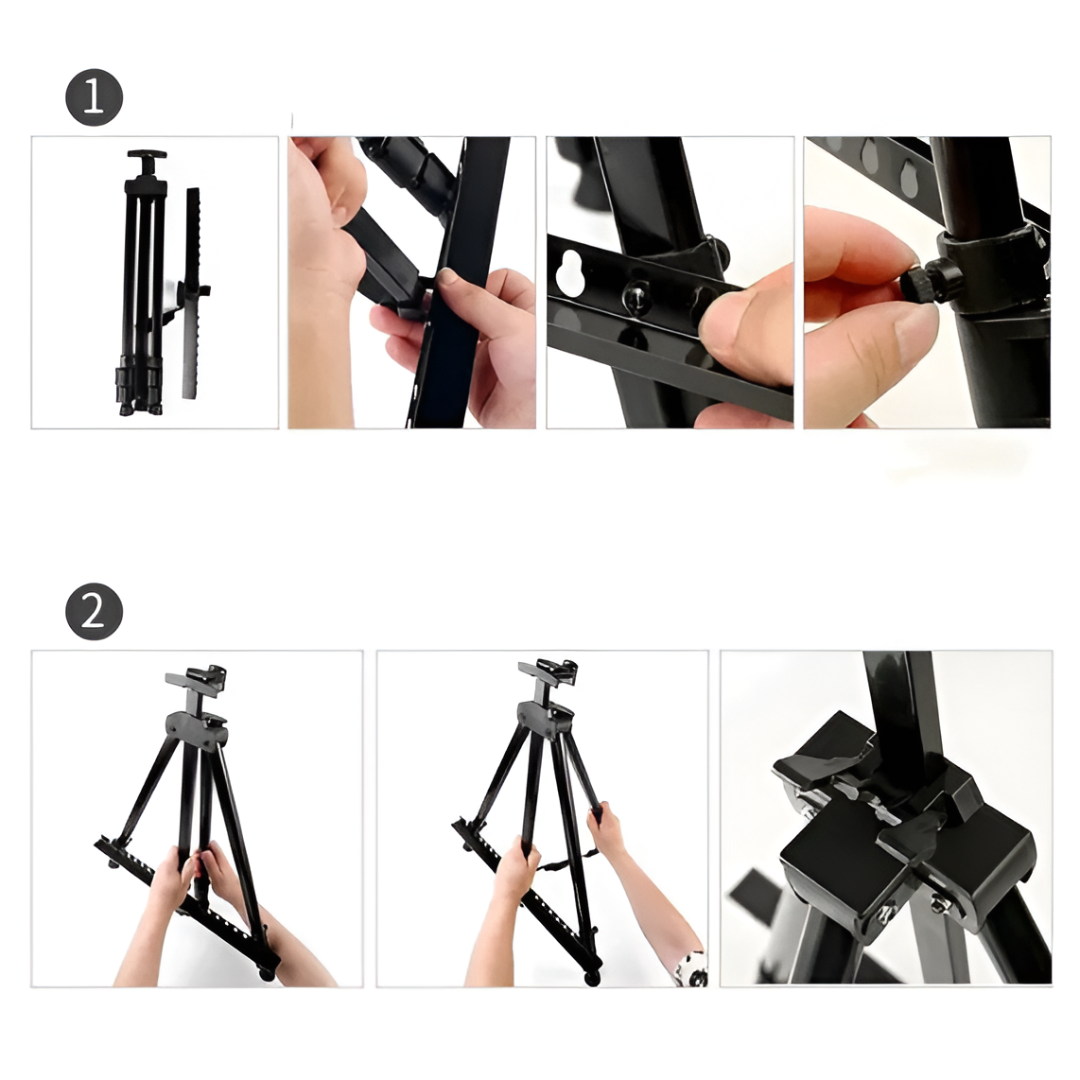 1

2